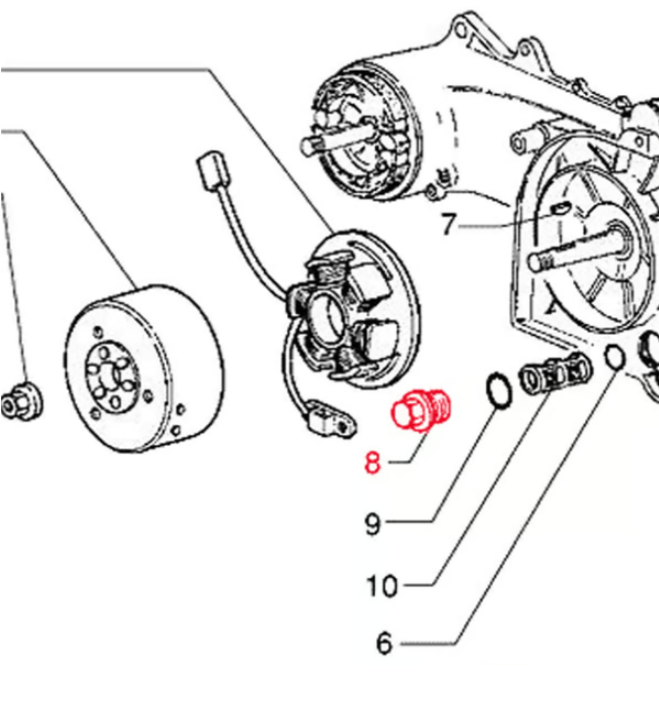 7
8
9
10
6