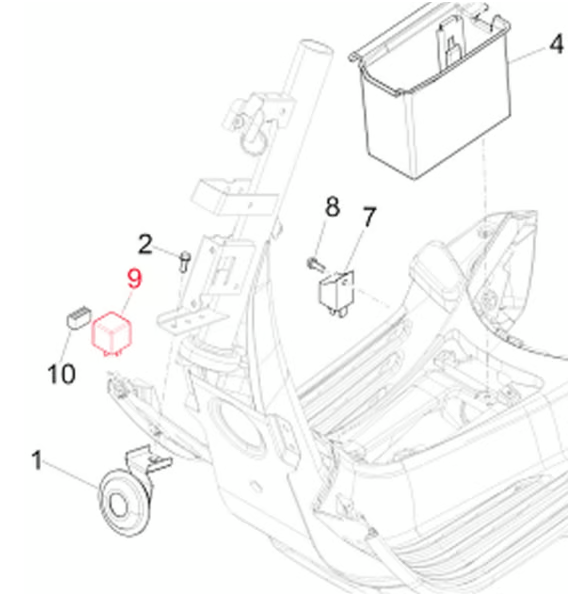 4
8
7
2
9
10
1