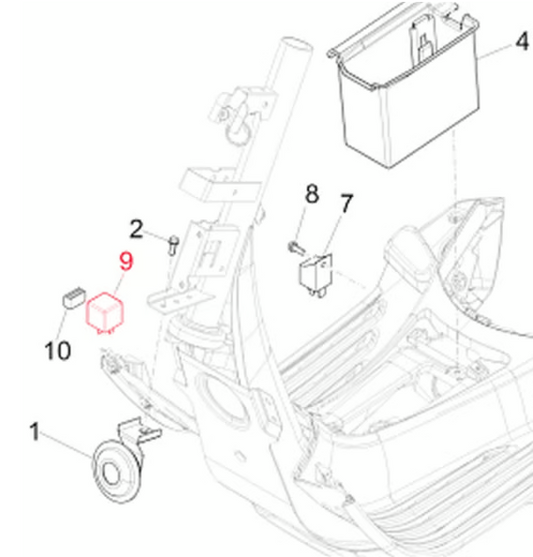 4
8
7
2
9
10
1