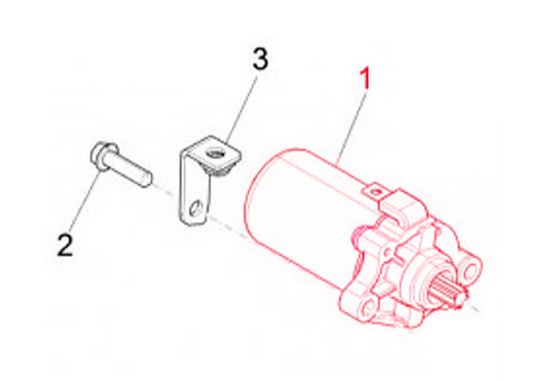 3
1
2